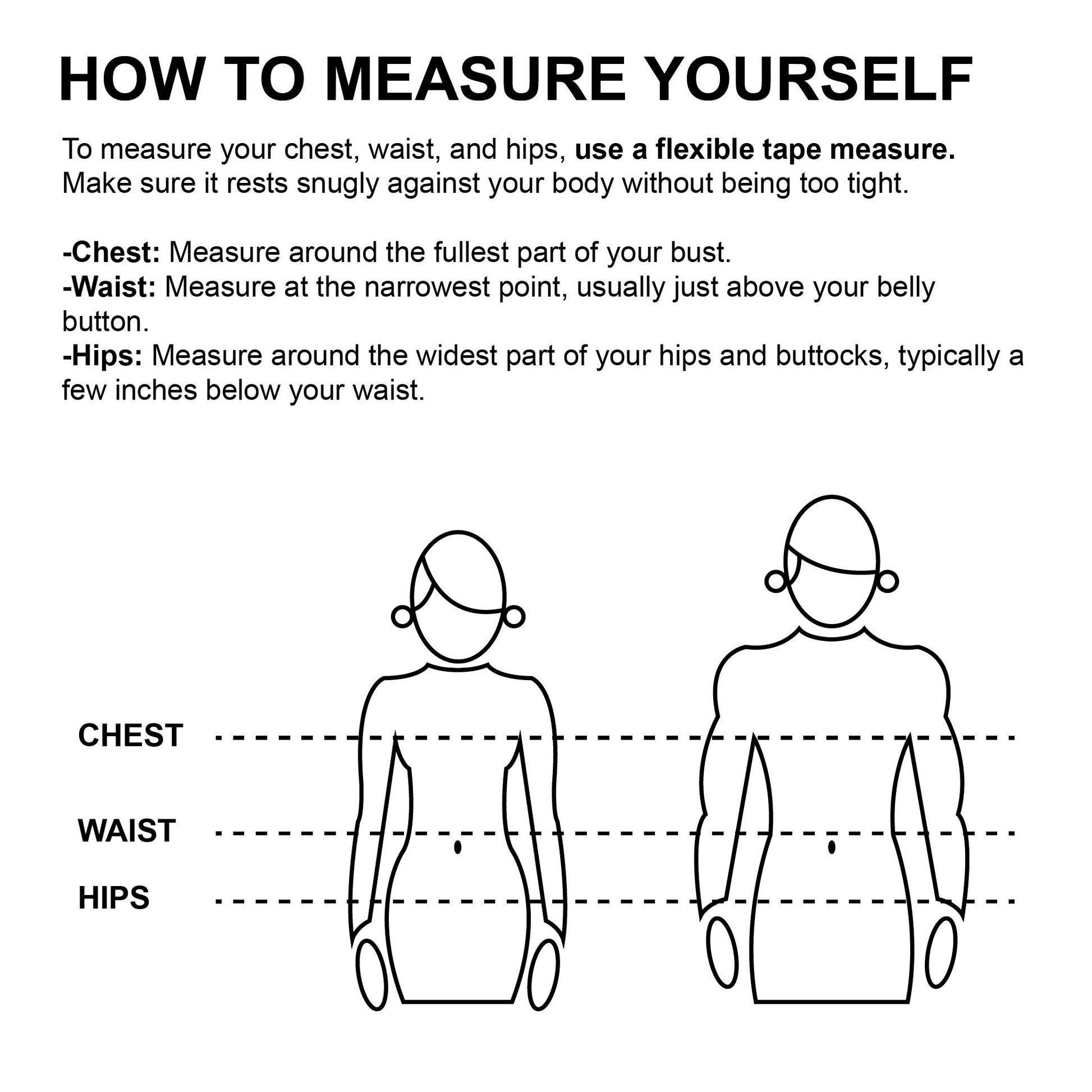 HOW TO MEASURE YOURSELF

To measure your chest, waist, and hips, use a flexible tape measure. Make sure it rests snugly against your body without being too tight.

-Chest: Measure around the fullest part of your bust.
-Waist: Measure at the narrowest point, usually just above your belly button.
-Hips: Measure around the widest part of your hips and buttocks, typically a few inches below your waist.

CHEST

WAIST

HIPS